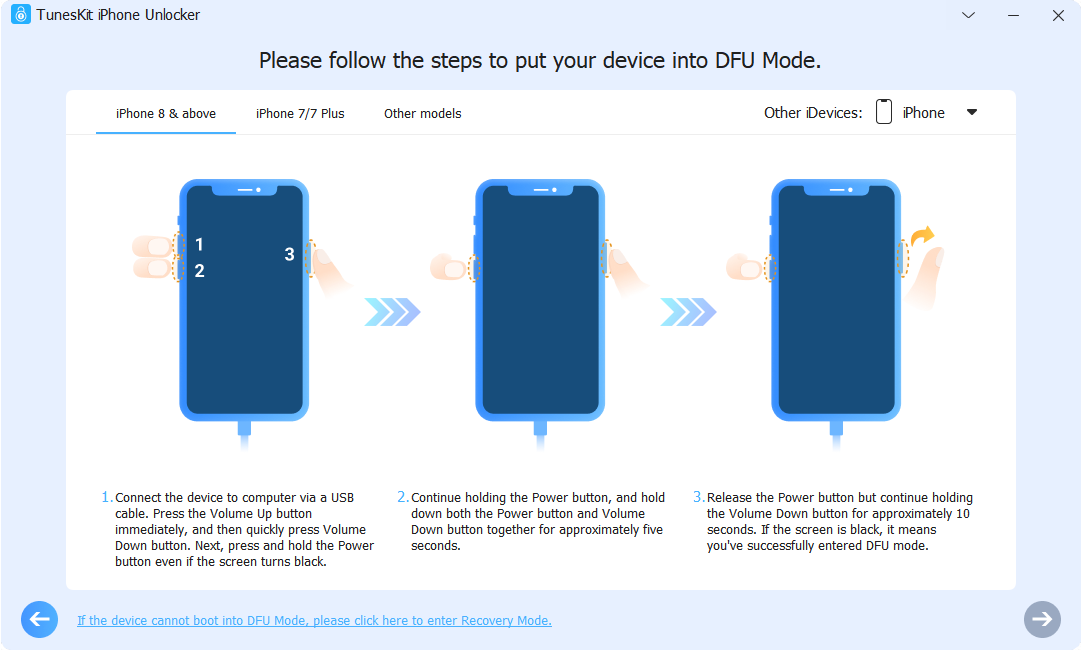 TunesKit iPhone Unlocker

Please follow the steps to put your device into DFU Mode.

iPhone 8 & above    iPhone 7/7 Plus    Other models    Other iDevices: iPhone

1
2
3

1. Connect the device to computer via a USB cable. Press the Volume Up button immediately, and then quickly press Volume Down button. Next, press and hold the Power button even if the screen turns black.

2. Continue holding the Power button, and hold down both the Power button and Volume Down button together for approximately five seconds.

3. Release the Power button but continue holding the Volume Down button for approximately 10 seconds. If the screen is black, it means you've successfully entered DFU mode.

If the device cannot boot into DFU Mode, please click here to enter Recovery Mode.